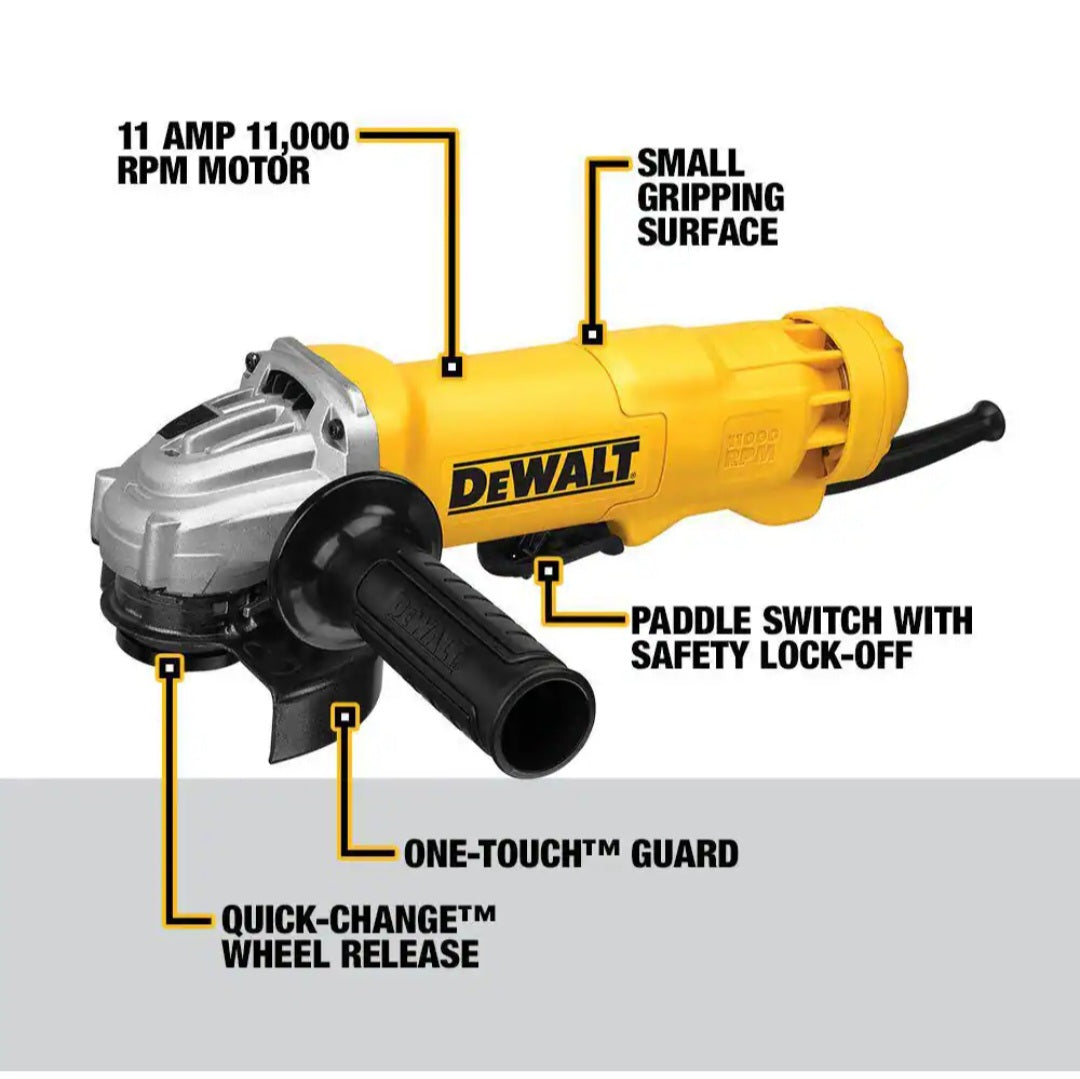 11 AMP 11,000 RPM MOTOR

SMALL GRIPPING SURFACE

DEWALT

11000 RPM

DEWALT

PADDLE SWITCH WITH SAFETY LOCK-OFF

ONE-TOUCH™ GUARD

QUICK-CHANGE™ WHEEL RELEASE